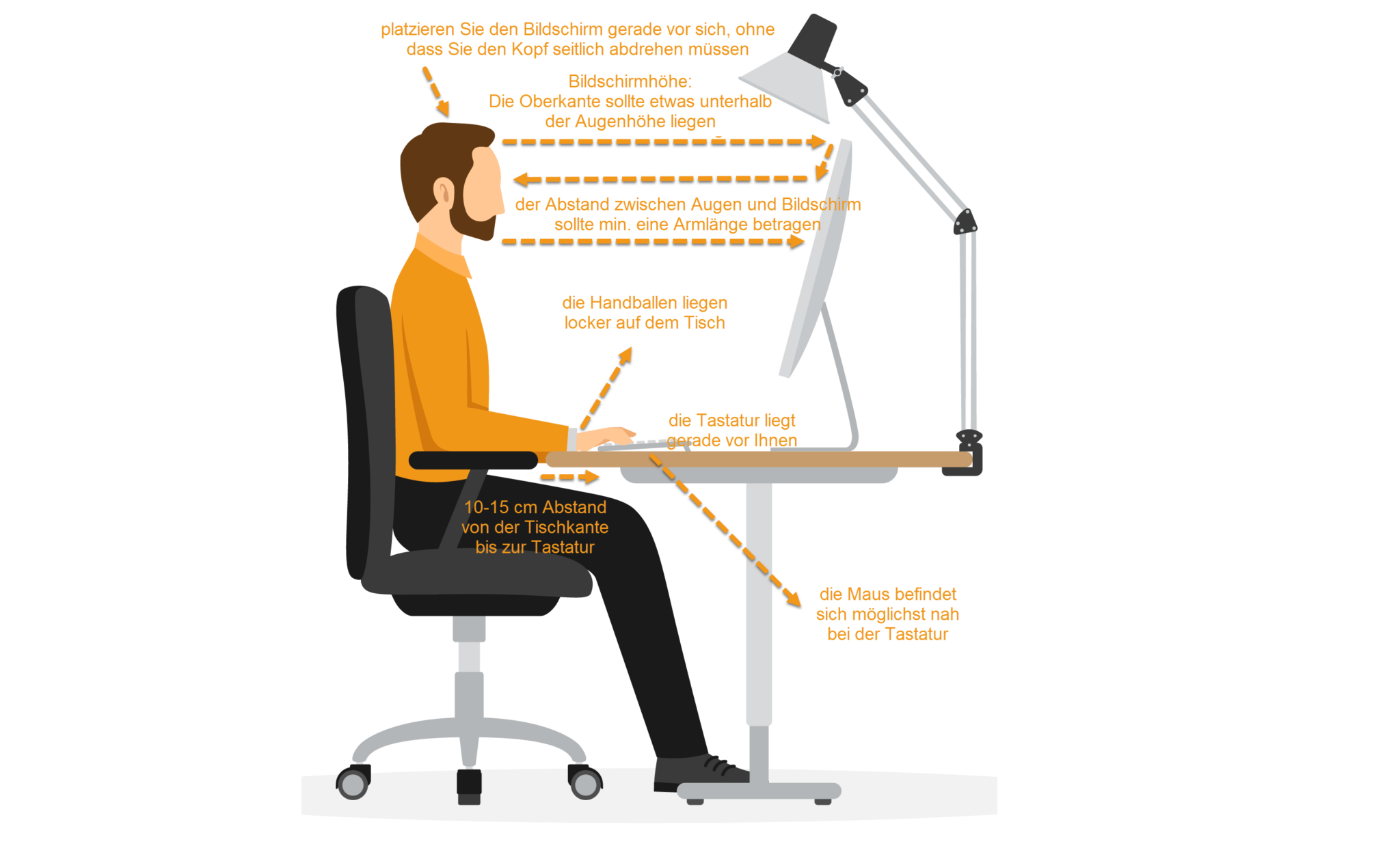 platzieren Sie den Bildschirm gerade vor sich, ohne dass Sie den Kopf seitlich abdrehen müssen

Bildschirmhöhe:
Die Oberkante sollte etwas unterhalb der Augenhöhe liegen

der Abstand zwischen Augen und Bildschirm sollte min. eine Armlänge betragen

die Handballen liegen locker auf dem Tisch

die Tastatur liegt gerade vor Ihnen

10-15 cm Abstand von der Tischkante bis zur Tastatur

die Maus befindet sich möglichst nah bei der Tastatur