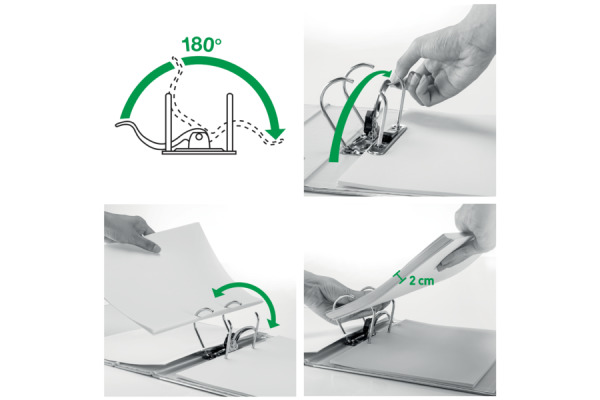 180°

2 cm