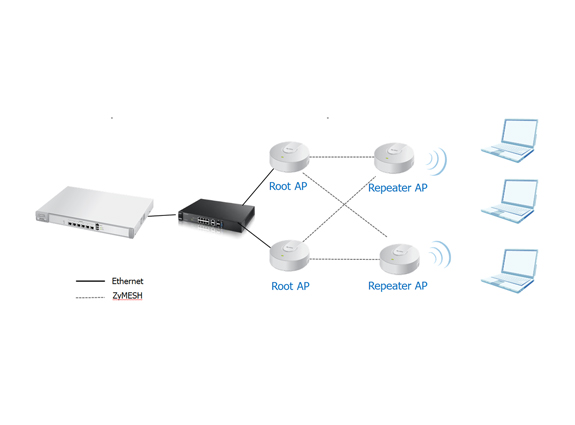 Root AP

Repeater AP

Root AP

Repeater AP

Ethernet

ZyMESH